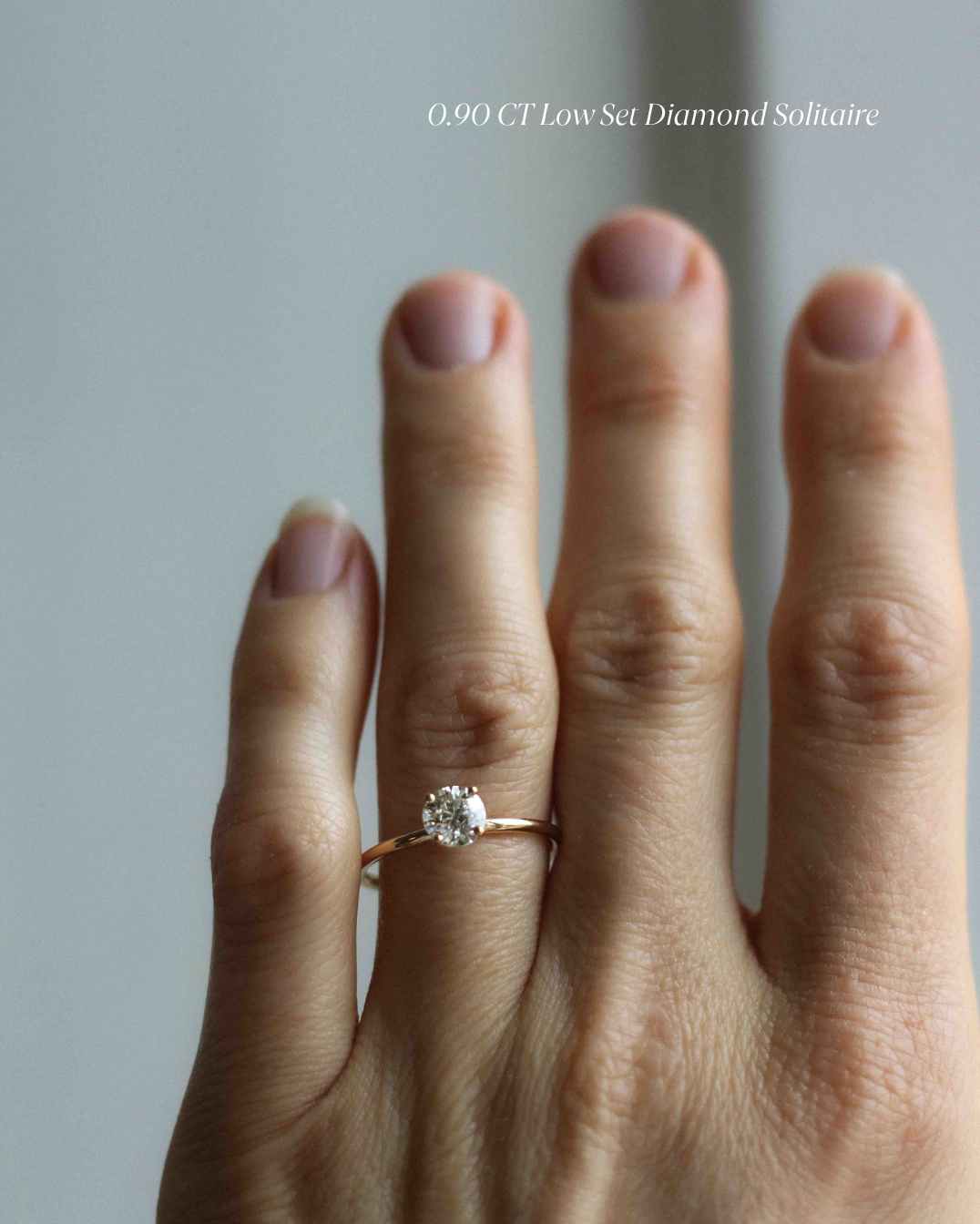 0.90 CT Low Set Diamond Solitaire